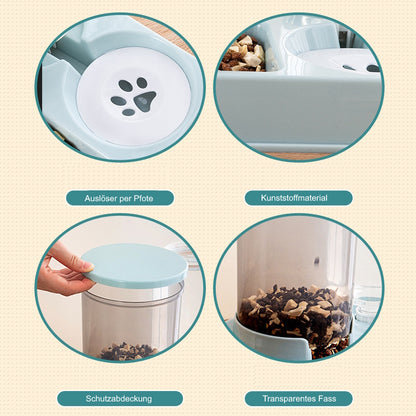 Auslöser per Pfote

Kunststoffmaterial

Schutzabdeckung

Transparentes Fass